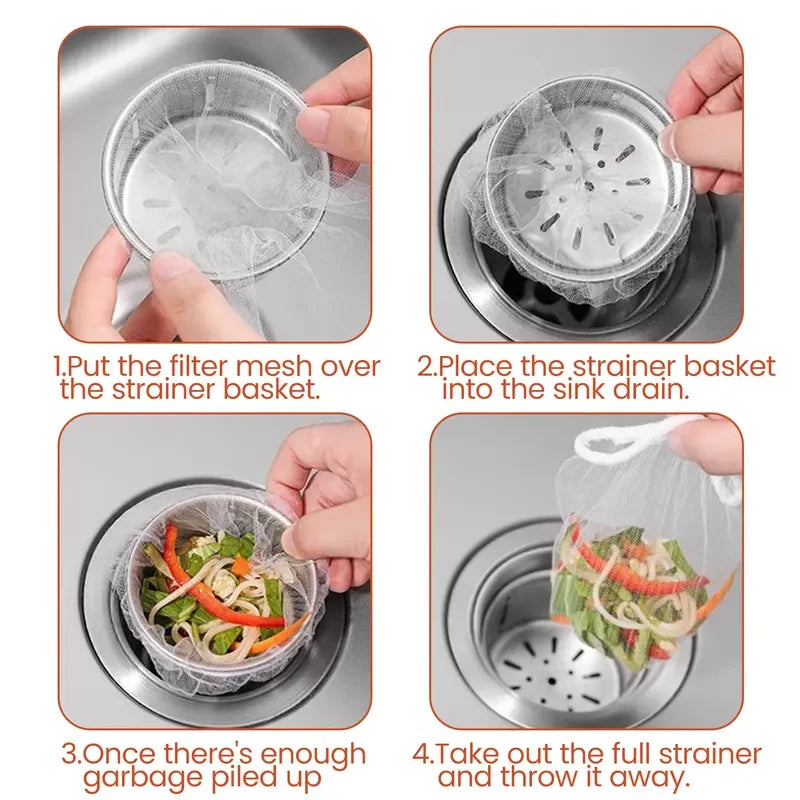 1.Put the filter mesh over the strainer basket.

2.Place the strainer basket into the sink drain.

3.Once there's enough garbage piled up

4.Take out the full strainer and throw it away.